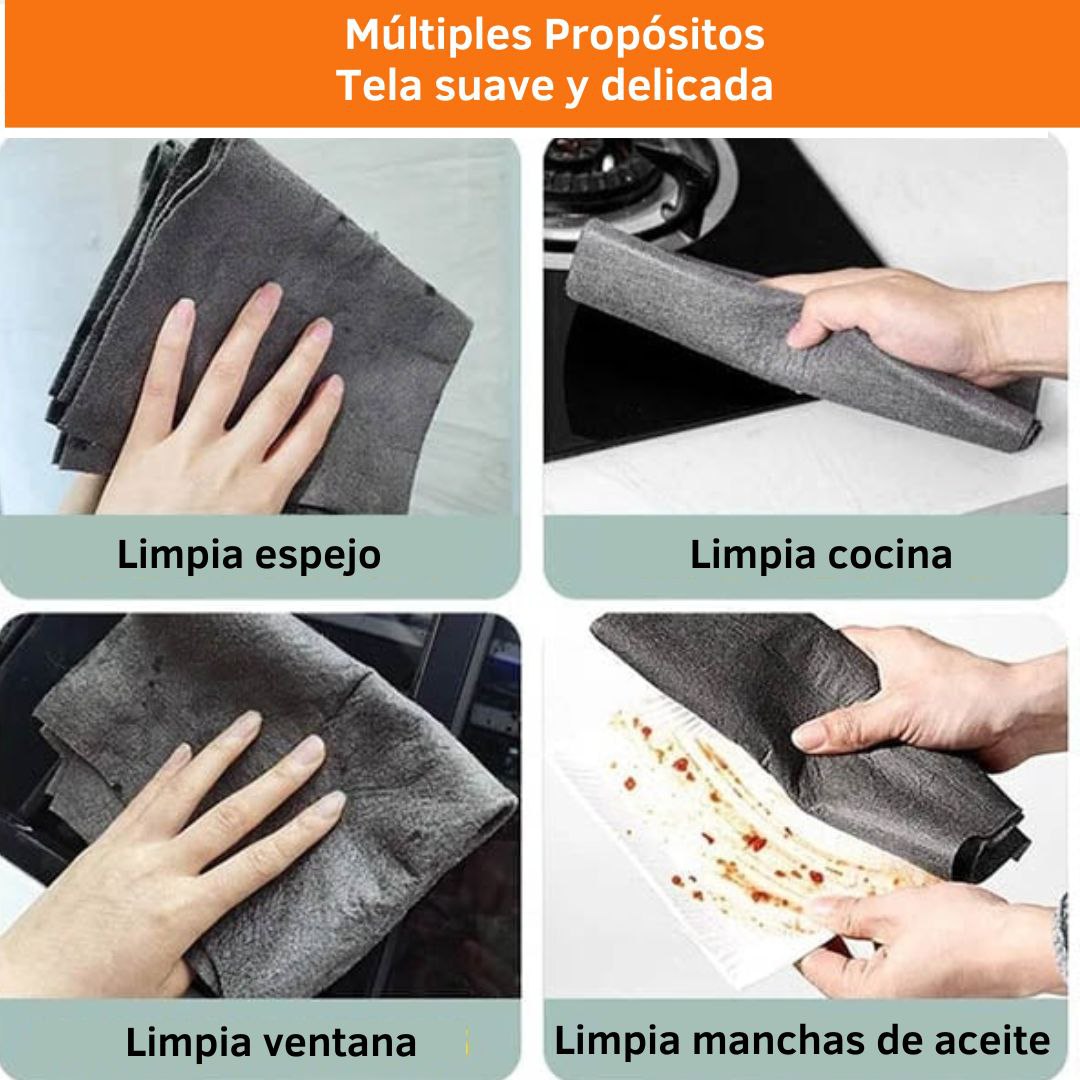 Múltiples Propósitos
Tela suave y delicada

Limpia espejo

Limpia cocina

Limpia ventana

Limpia manchas de aceite